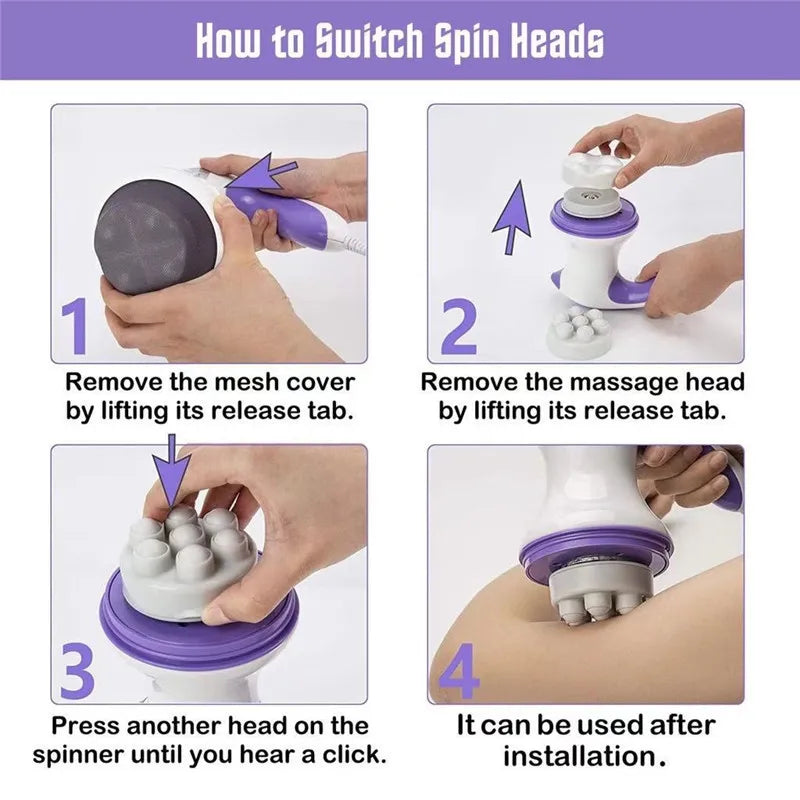 How to Switch Spin Heads

1

Remove the mesh cover by lifting its release tab.

2

Remove the massage head by lifting its release tab.

3

Press another head on the spinner until you hear a click.

4

It can be used after installation.