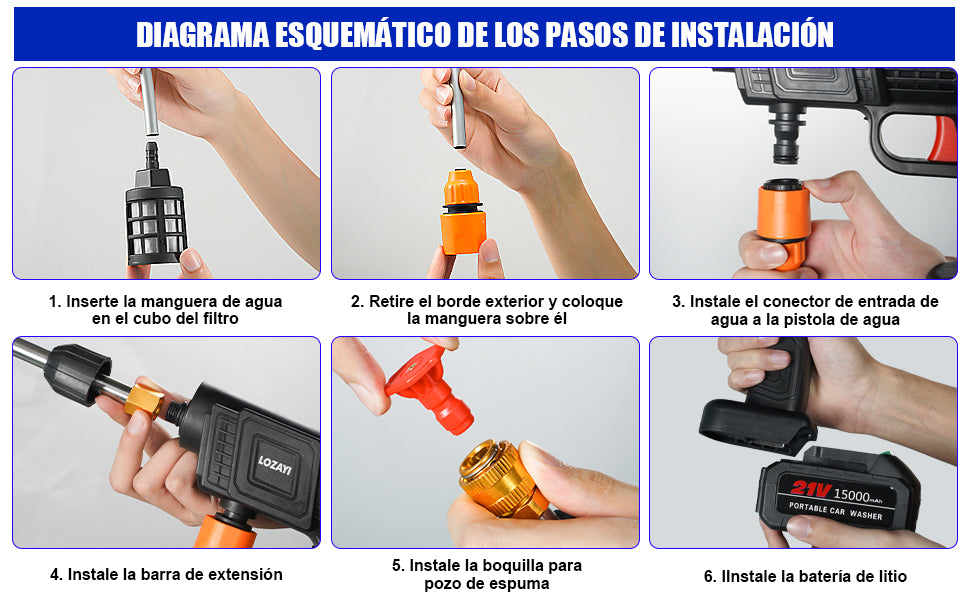 DIAGRAMA ESQUEMÁTICO DE LOS PASOS DE INSTALACIÓN

1. Inserte la manguera de agua en el cubo del filtro

2. Retire el borde exterior y coloque la manguera sobre él

3. Instale el conector de entrada de agua a la pistola de agua

LOZAYI

4. Instale la barra de extensión

5. Instale la boquilla para pozo de espuma

21V 15000mAh
PORTABLE CAR WASHER

6. IInstale la batería de litio